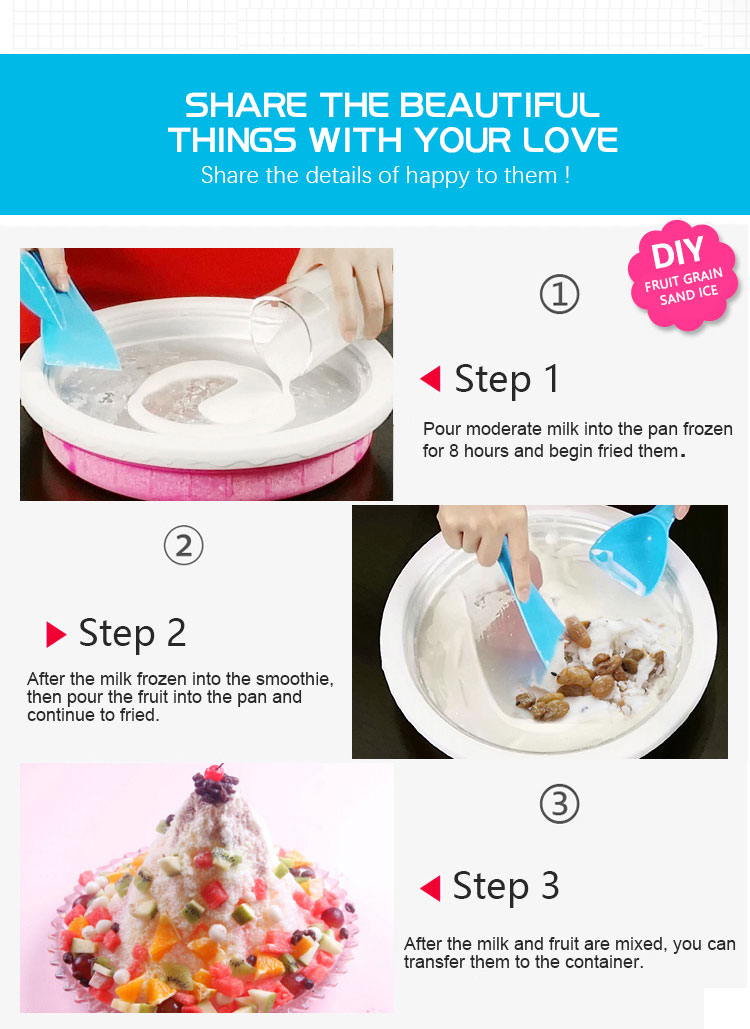 SHARE THE BEAUTIFUL THINGS WITH YOUR LOVE
Share the details of happy to them !

DIY
FRUIT GRAIN SAND ICE

①

Step 1

Pour moderate milk into the pan frozen for 8 hours and begin fried them.

②

Step 2

After the milk frozen into the smoothie, then pour the fruit into the pan and continue to fried.

③

Step 3

After the milk and fruit are mixed, you can transfer them to the container.